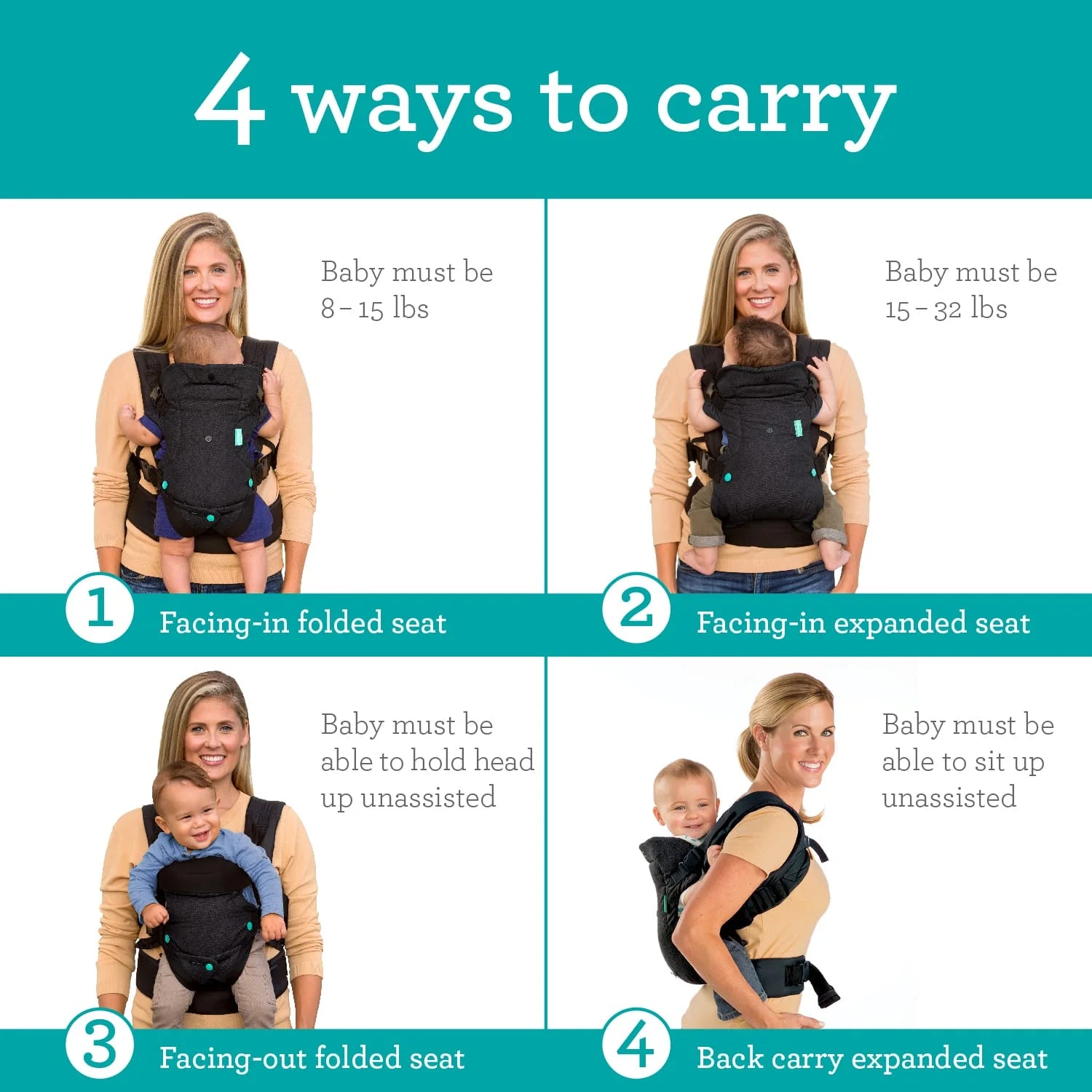 4 ways to carry

Baby must be 8 – 15 lbs

1 Facing-in folded seat

Baby must be 15 – 32 lbs

2 Facing-in expanded seat

Baby must be able to hold head up unassisted

3 Facing-out folded seat

Baby must be able to sit up unassisted

4 Back carry expanded seat