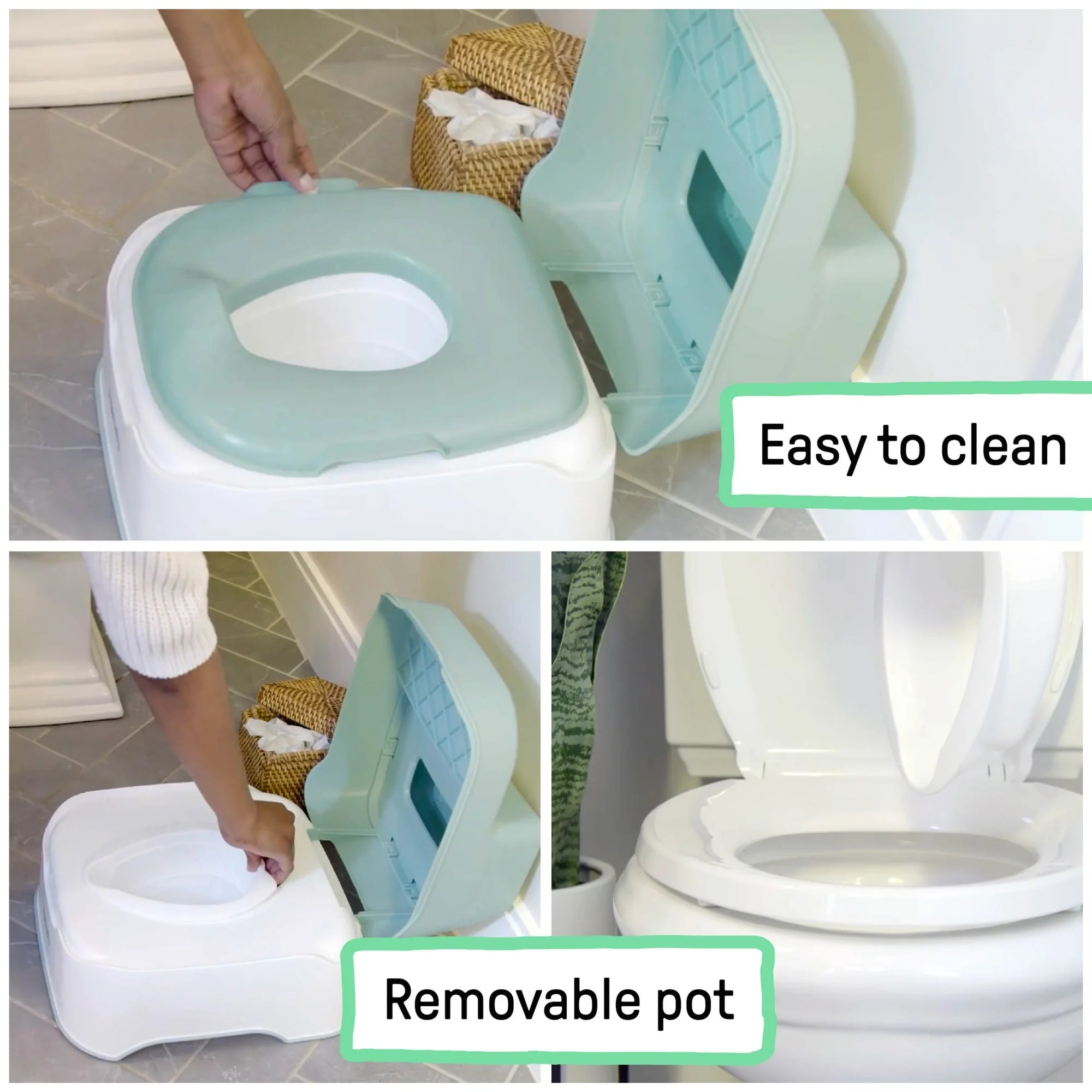 Easy to clean

Removable pot