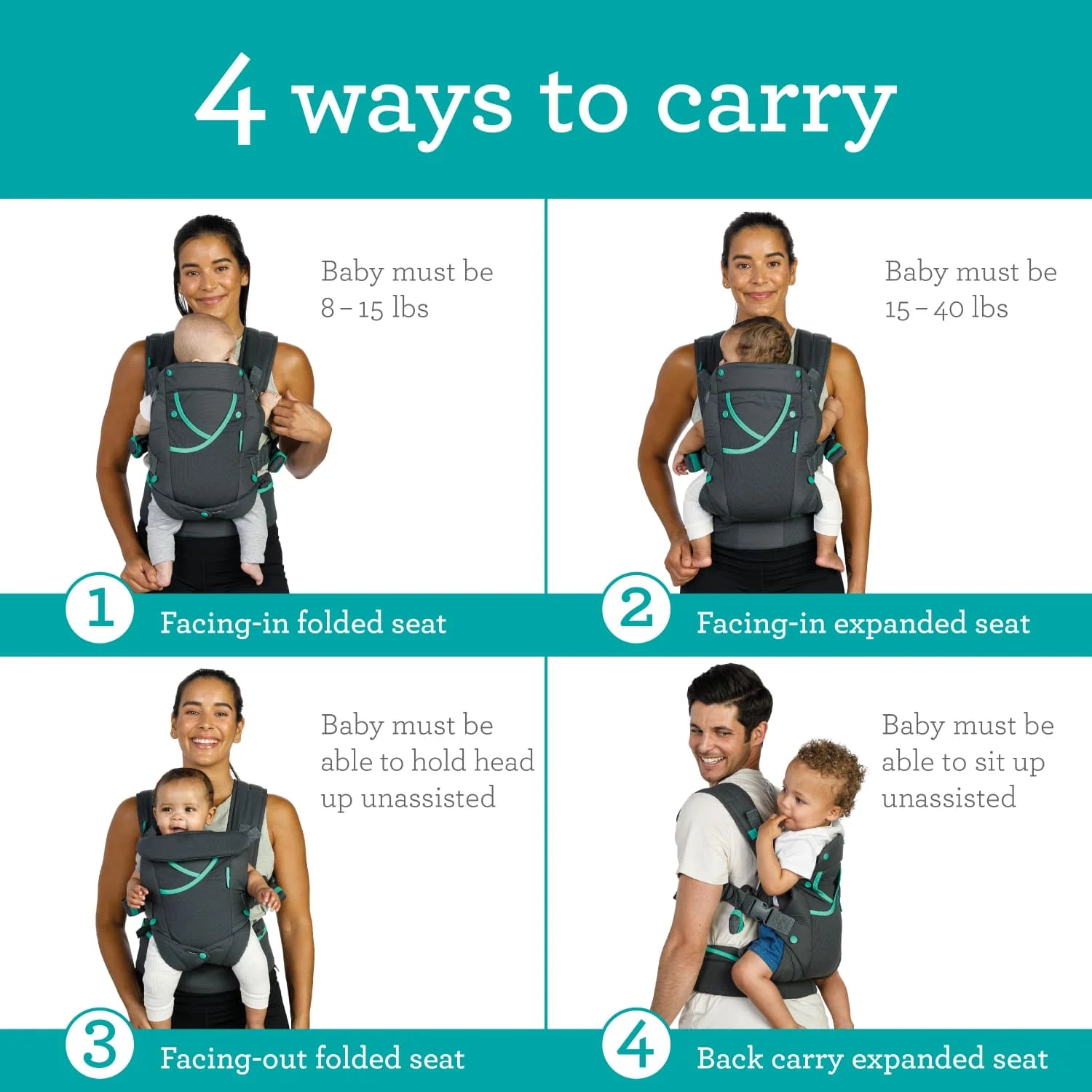 4 ways to carry

Baby must be 8 – 15 lbs

1 Facing-in folded seat

Baby must be 15 – 40 lbs

2 Facing-in expanded seat

Baby must be able to hold head up unassisted

3 Facing-out folded seat

Baby must be able to sit up unassisted

4 Back carry expanded seat