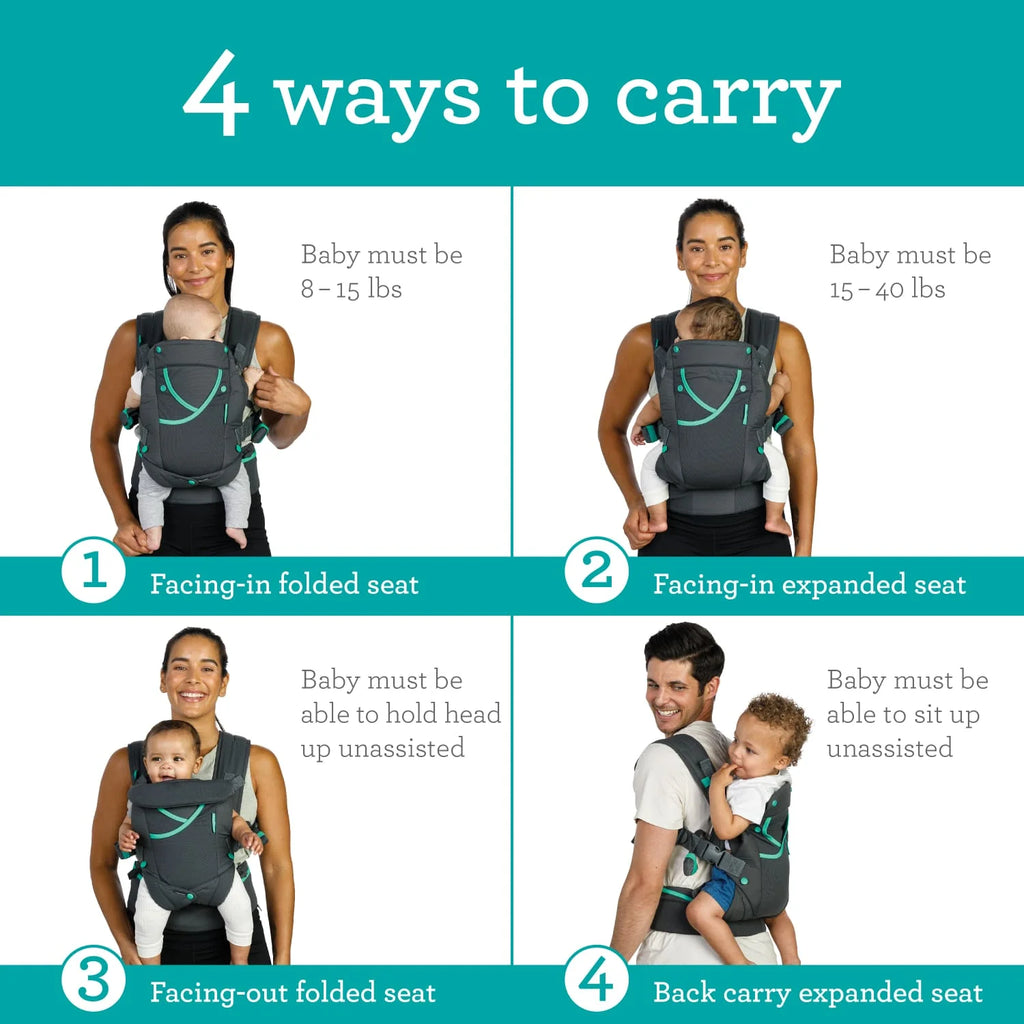 4 ways to carry

Baby must be 8 – 15 lbs

1 Facing-in folded seat

Baby must be 15 – 40 lbs

2 Facing-in expanded seat

Baby must be able to hold head up unassisted

3 Facing-out folded seat

Baby must be able to sit up unassisted

4 Back carry expanded seat